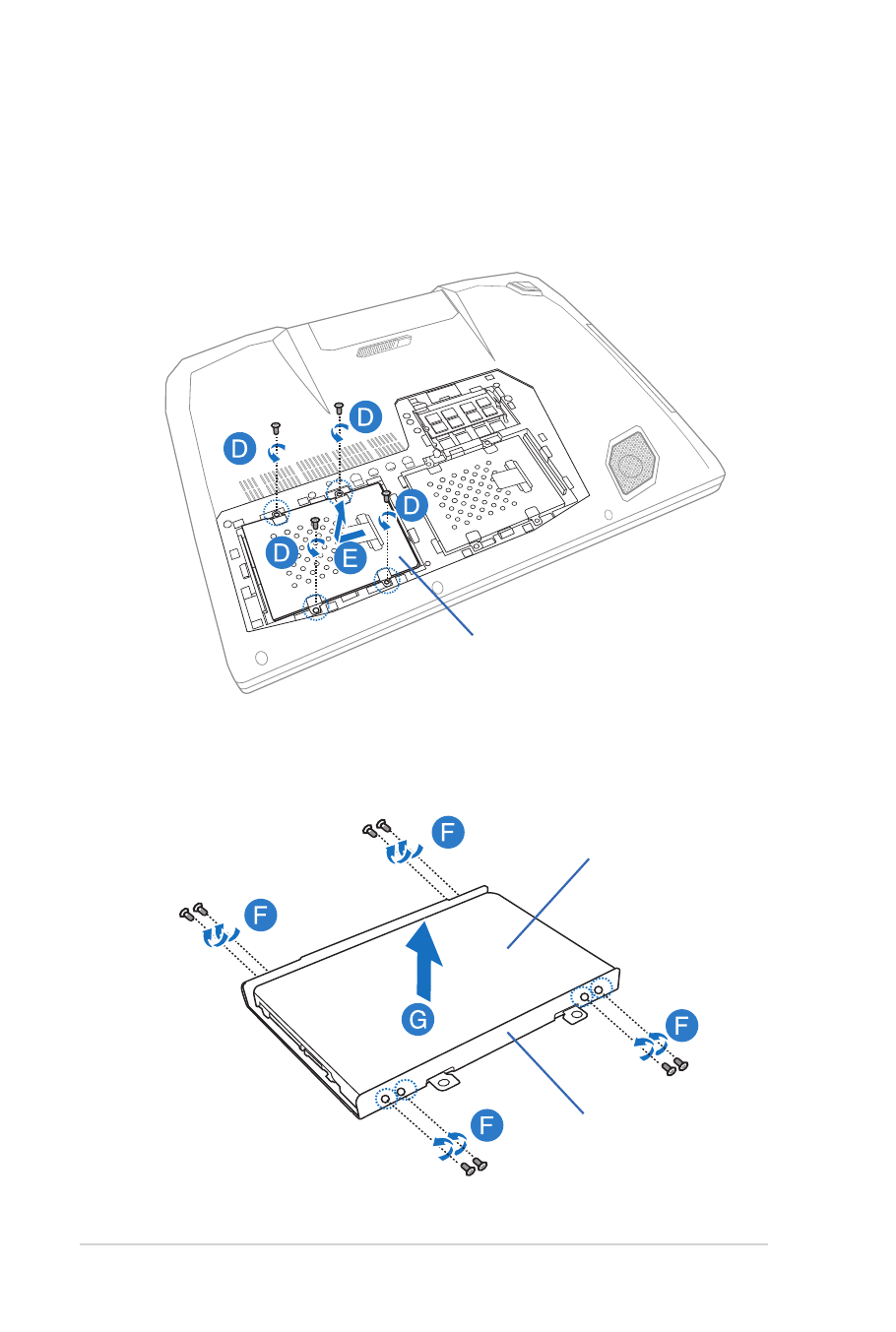 D
D
D
D
E
F
F
G
F
F